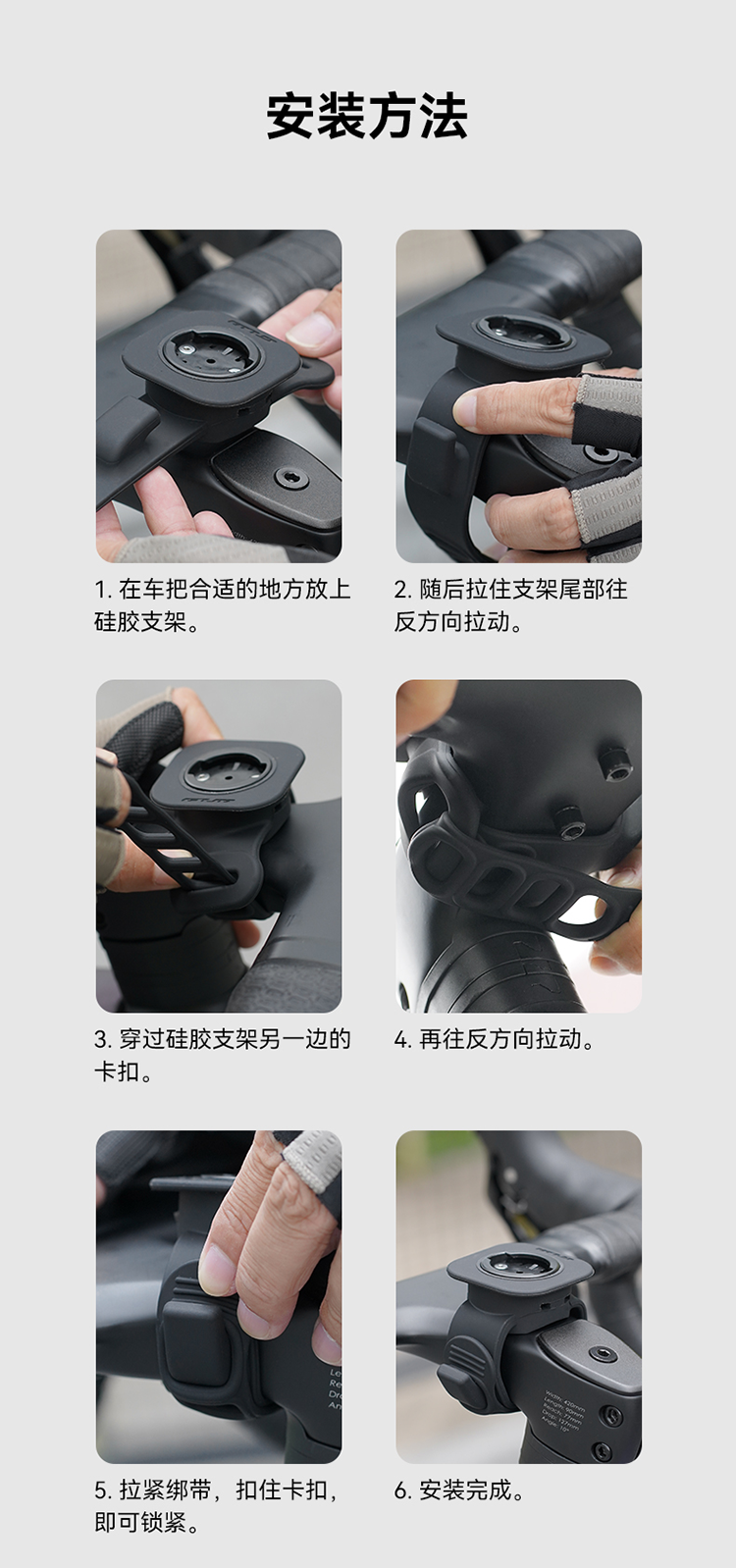 安装方法

1. 在车把合适的地方放上硅胶支架。

2. 随后拉住支架尾部往反方向拉动。

3. 穿过硅胶支架另一边的卡扣。

4. 再往反方向拉动。

5. 拉紧绑带，扣住卡扣，即可锁紧。

6. 安装完成。